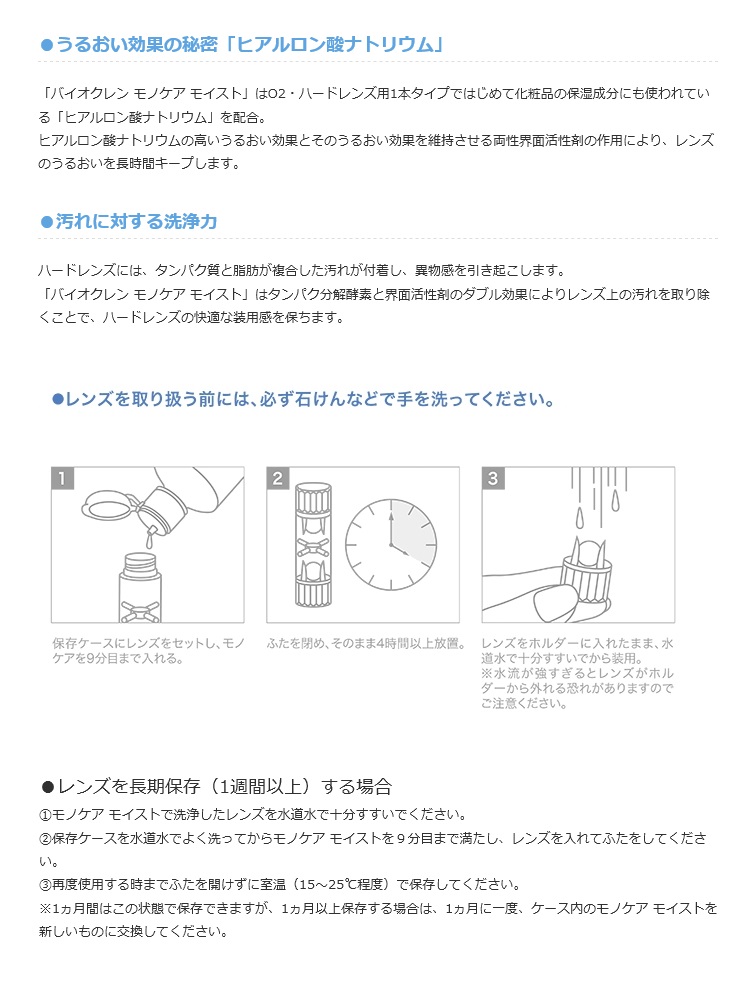 ●うるおい効果の秘密「ヒアルロン酸ナトリウム」

「バイオクレン モノケア モイスト」はO2・ハードレンズ用1本タイプではじめて化粧品の保湿成分にも使われている「ヒアルロン酸ナトリウム」を配合。
ヒアルロン酸ナトリウムの高いうるおい効果とそのうるおい効果を維持させる両性界面活性剤の作用により、レンズのうるおいを長時間キープします。

●汚れに対する洗浄力

ハードレンズには、タンパク質と脂肪が複合した汚れが付着し、異物感を引き起こします。
「バイオクレン モノケア モイスト」はタンパク分解酵素と界面活性剤のダブル効果によりレンズ上の汚れを取り除くことで、ハードレンズの快適な装用感を保ちます。

●レンズを取り扱う前には、必ず石けんなどで手を洗ってください。

1
保存ケースにレンズをセットし、モノケアを9分目まで入れる。

2
ふたを閉め、そのまま4時間以上放置。

3
レンズをホルダーに入れたまま、水道水で十分すすいでから装用。
※水流が強すぎるとレンズがホルダーから外れる恐れがありますのでご注意ください。

●レンズを長期保存（1週間以上）する場合
①モノケア モイストで洗浄したレンズを水道水で十分すすいでください。
②保存ケースを水道水でよく洗ってからモノケア モイストを9分目まで満たし、レンズを入れてふたをしてください。
③再度使用する時までふたを開けずに室温（15～25℃程度）で保存してください。
※1ヵ月間はこの状態で保存できますが、1ヵ月以上保存する場合は、1ヵ月に一度、ケース内のモノケア モイストを新しいものに交換してください。